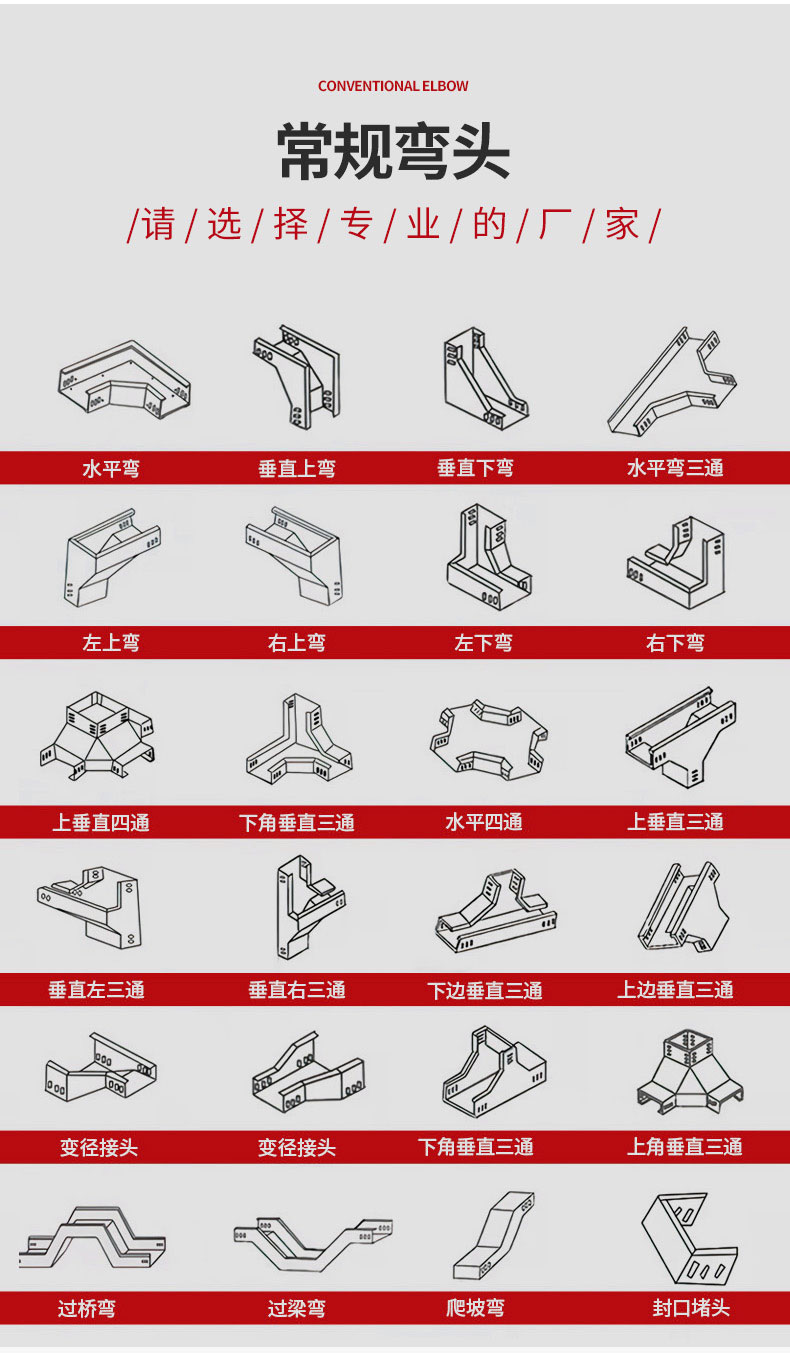 CONVENTIONAL ELBOW

常规弯头

/请/选/择/专/业/的/厂/家/

水平弯 垂直上弯 垂直下弯 水平弯三通

左上弯 右上弯 左下弯 右下弯

上垂直四通 下角垂直三通 水平四通 上垂直三通

垂直左三通 垂直右三通 下边垂直三通 上边垂直三通

变径接头 变径接头 下角垂直三通 上角垂直三通

过桥弯 过梁弯 爬坡弯 封口堵头