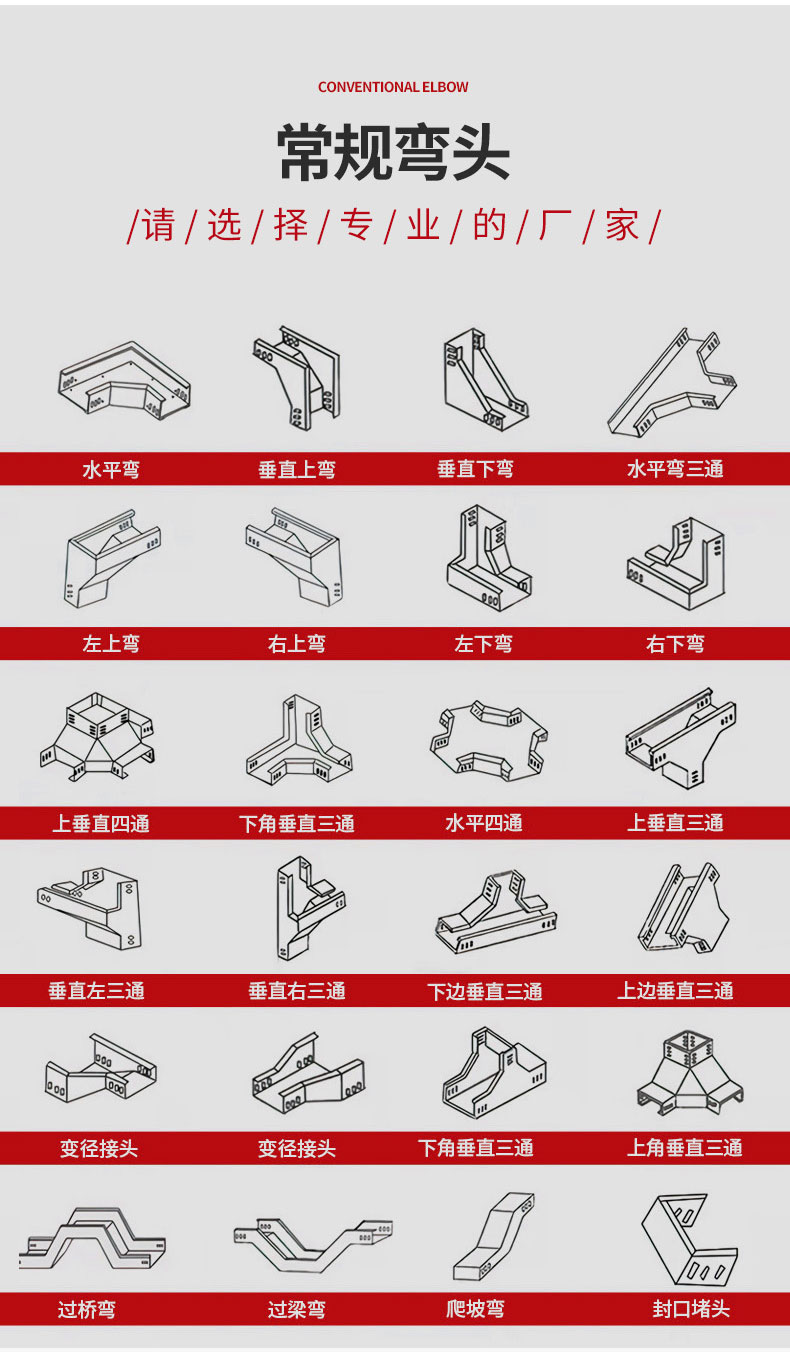 CONVENTIONAL ELBOW

常规弯头

/请/选/择/专/业/的/厂/家/

水平弯 垂直上弯 垂直下弯 水平弯三通

左上弯 右上弯 左下弯 右下弯

上垂直四通 下角垂直三通 水平四通 上垂直三通

垂直左三通 垂直右三通 下边垂直三通 上边垂直三通

变径接头 变径接头 下角垂直三通 上角垂直三通

过桥弯 过梁弯 爬坡弯 封口堵头