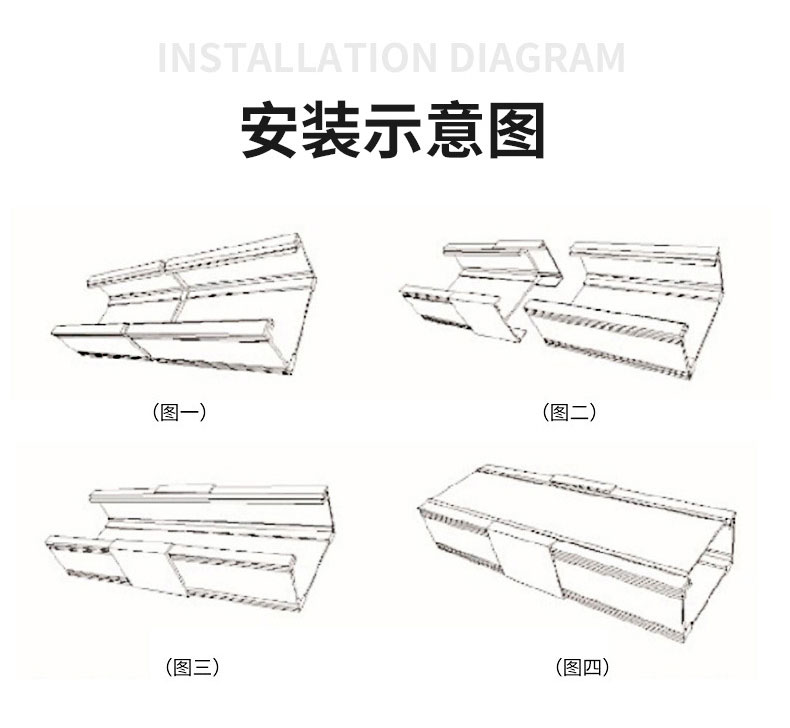 INSTALLATION DIAGRAM

安装示意图

（图一）

（图二）

（图三）

（图四）