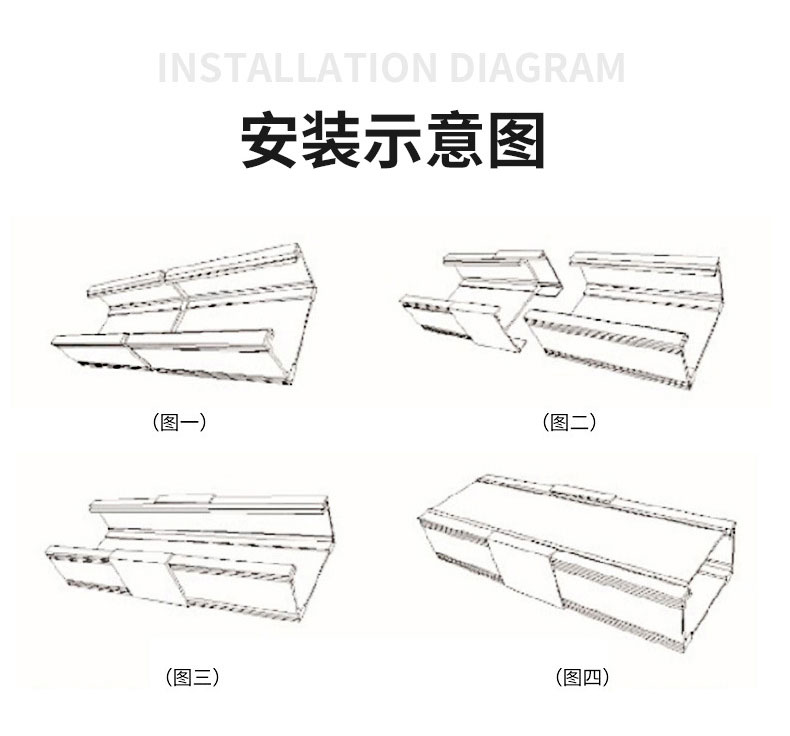 INSTALLATION DIAGRAM

安装示意图

（图一）

（图二）

（图三）

（图四）